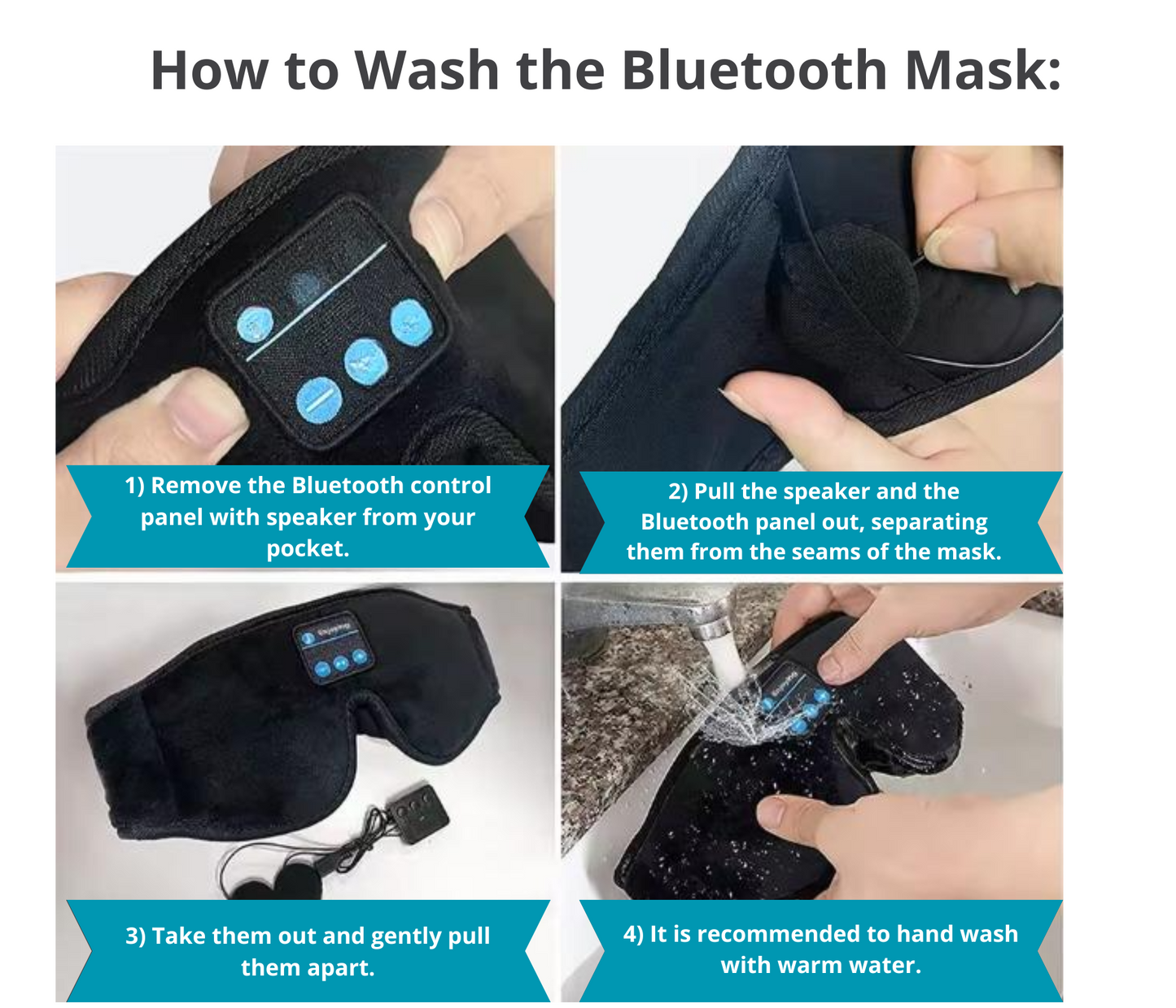 How to Wash the Bluetooth Mask:

1) Remove the Bluetooth control panel with speaker from your pocket.

2) Pull the speaker and the Bluetooth panel out, separating them from the seams of the mask.

3) Take them out and gently pull them apart.

4) It is recommended to hand wash with warm water.